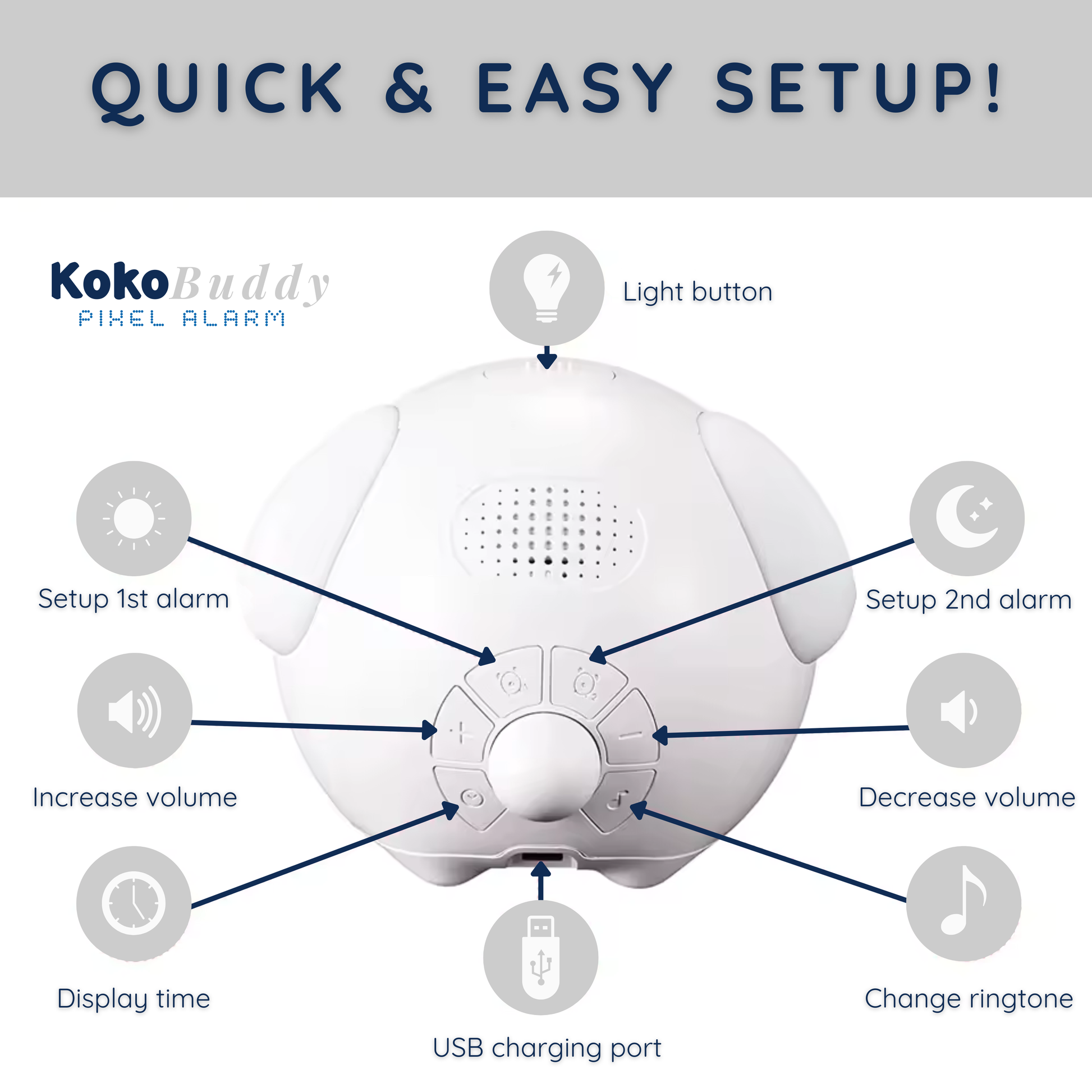 QUICK & EASY SETUP!

KokoBuddy
PIXEL ALARM

Light button

Setup 1st alarm

Setup 2nd alarm

Increase volume

Decrease volume

Display time

Change ringtone

USB charging port